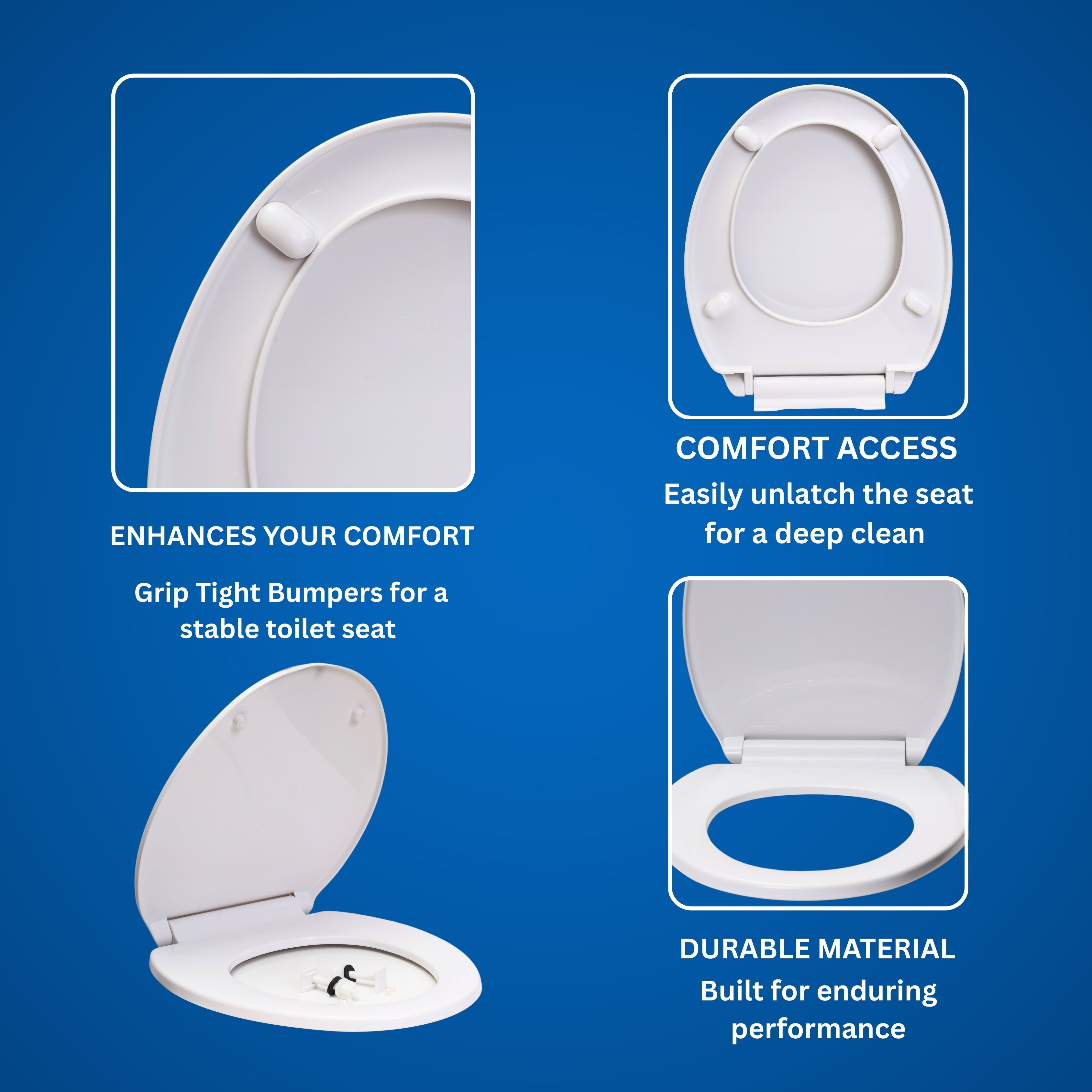 ENHANCES YOUR COMFORT

Grip Tight Bumpers for a stable toilet seat

COMFORT ACCESS

Easily unlatch the seat for a deep clean

DURABLE MATERIAL

Built for enduring performance