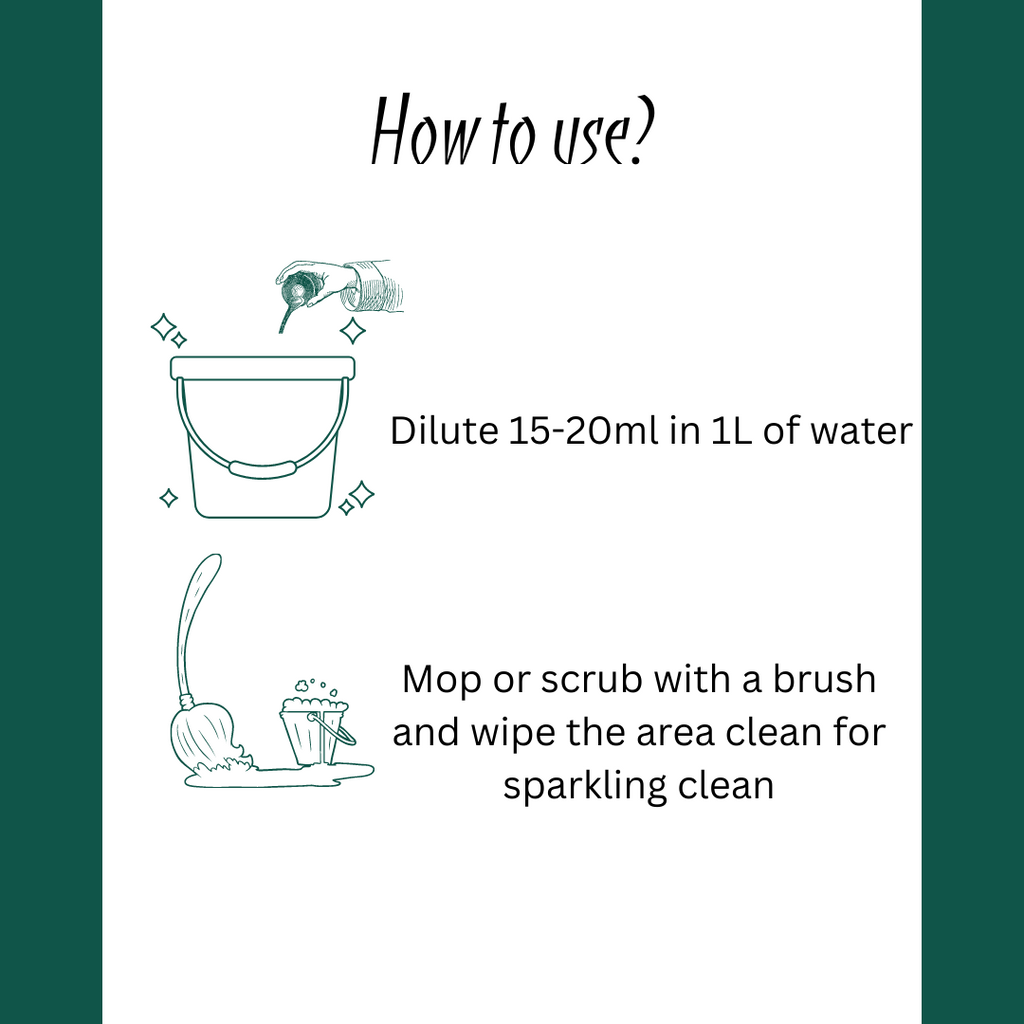 How to use?

Dilute 15-20ml in 1L of water

Mop or scrub with a brush and wipe the area clean for sparkling clean